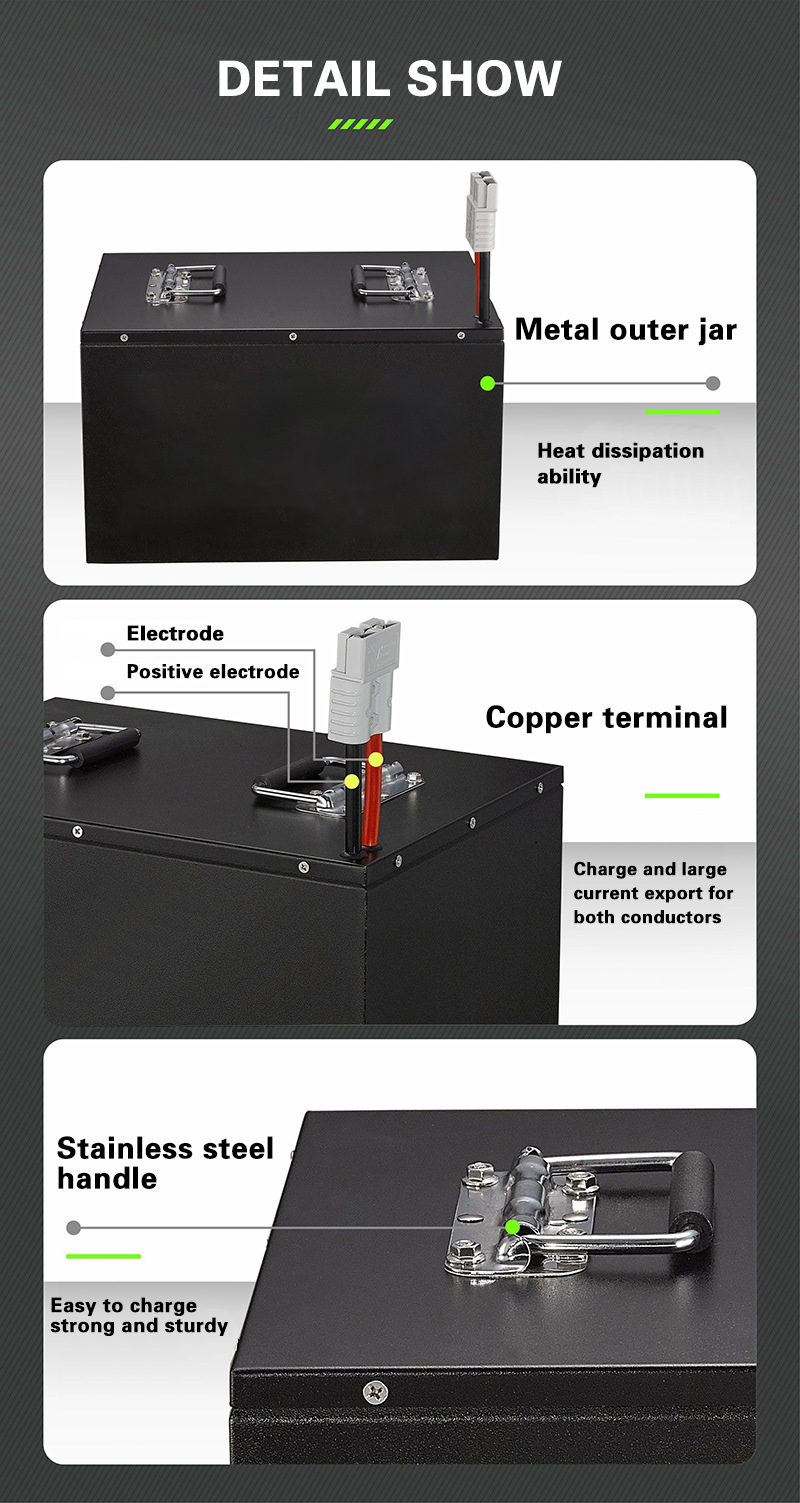 DETAIL SHOW

Metal outer jar

Heat dissipation ability

Electrode

Positive electrode

Copper terminal

Charge and large current export for both conductors

Stainless steel handle

Easy to charge strong and sturdy